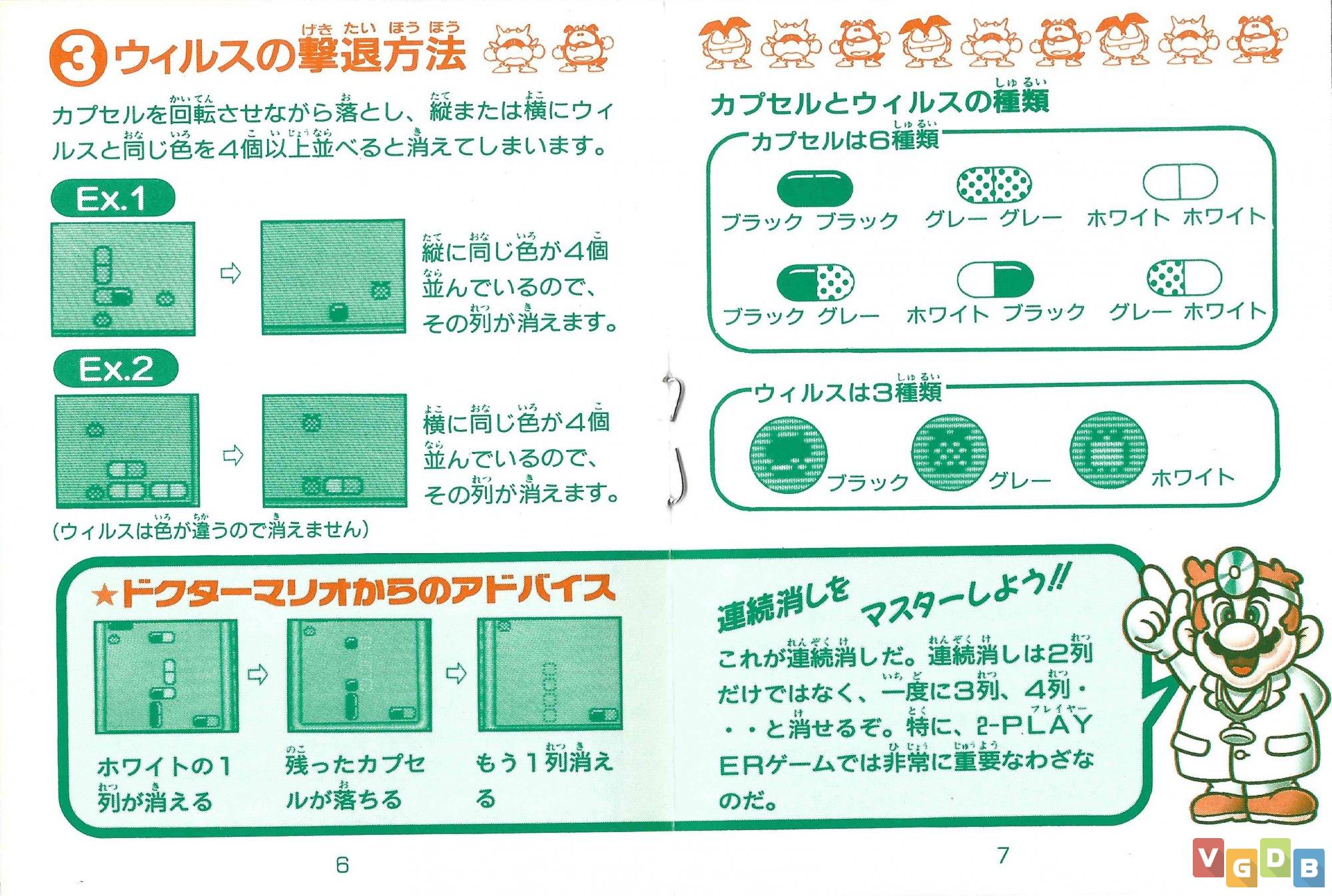 ③ウィルスの撃退方法

カプセルを回転させながら落とし、縦または横にウィルスと同じ色を４個以上並べると消えてしまいます。

Ex.1

縦に同じ色が４個並んでいるので、その列が消えます。

Ex.2

横に同じ色が４個並んでいるので、その列が消えます。

(ウィルスは色が違うので消えません)

カプセルとウィルスの種類

カプセルは6種類

ブラック ブラック　グレー グレー　ホワイト ホワイト

ブラック グレー　ホワイト ブラック　グレー ホワイト

ウィルスは3種類

ブラック　グレー　ホワイト

★ドクターマリオからのアドバイス

ホワイトの１列が消える

残ったカプセルが落ちる

もう１列消える

連続消しをマスターしよう!!

これが連続消しだ。連続消しは2列だけではなく、一度に3列、4列・・・と消せるぞ。特に、2-PLAYERゲームでは非常に重要なわざなのだ。

6

7

VGDB